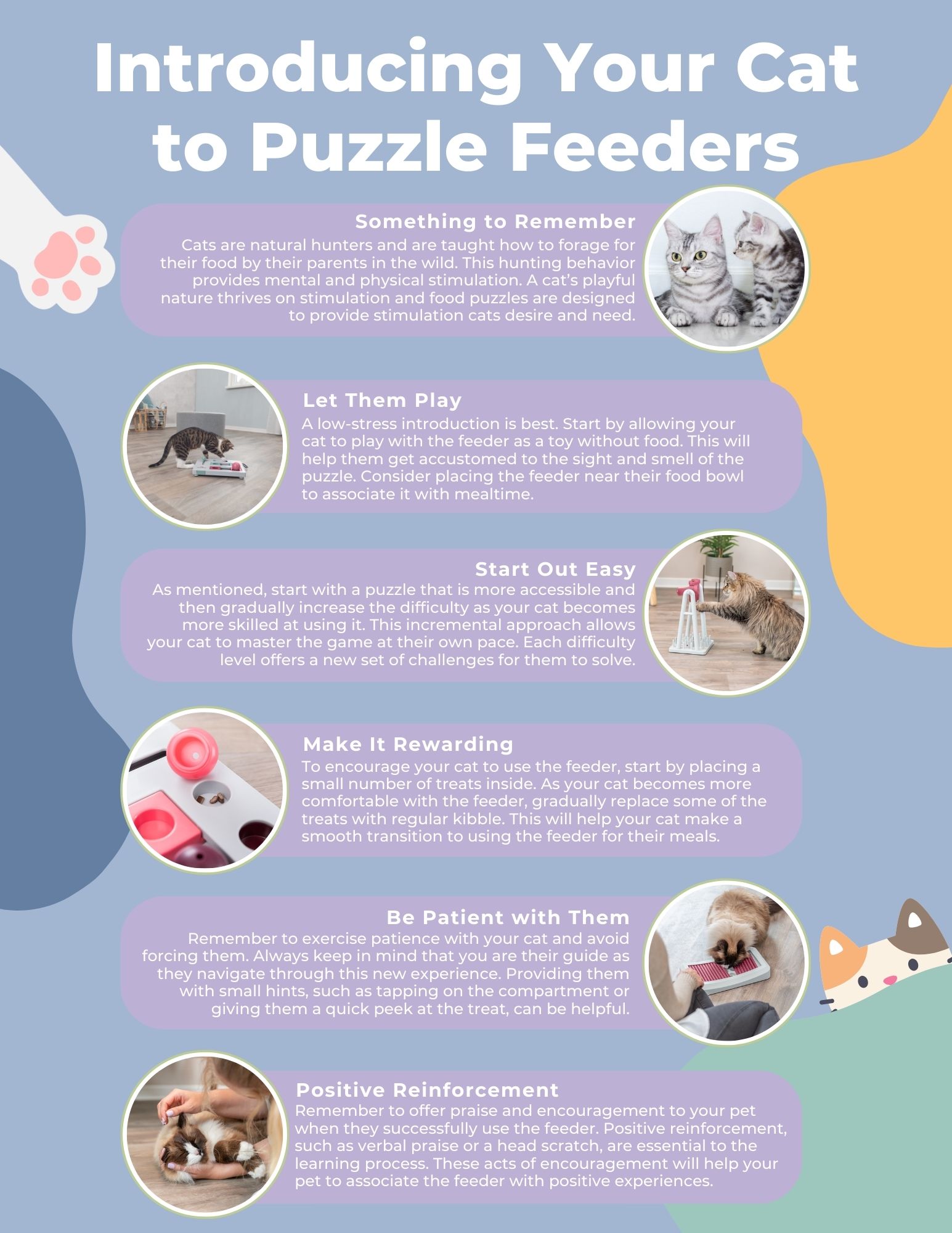 Introducing Your Cat to Puzzle Feeders

Something to Remember
Cats are natural hunters and are taught how to forage for their food by their parents in the wild. This hunting behavior provides mental and physical stimulation. A cat's playful nature thrives on stimulation and food puzzles are designed to provide stimulation cats desire and need.

Let Them Play
A low-stress introduction is best. Start by allowing your cat to play with the feeder as a toy without food. This will help them get accustomed to the sight and smell of the puzzle. Consider placing the feeder near their food bowl to associate it with mealtime.

Start Out Easy
As mentioned, start with a puzzle that is more accessible and then gradually increase the difficulty as your cat becomes more skilled at using it. This incremental approach allows your cat to master the game at their own pace. Each difficulty level offers a new set of challenges for them to solve.

Make It Rewarding
To encourage your cat to use the feeder, start by placing a small number of treats inside. As your cat becomes more comfortable with the feeder, gradually replace some of the treats with regular kibble. This will help your cat make a smooth transition to using the feeder for their meals.

Be Patient with Them
Remember to exercise patience with your cat and avoid forcing them. Always keep in mind that you are their guide as they navigate through this new experience. Providing them with small hints, such as tapping on the compartment or giving them a quick peek at the treat, can be helpful.

Positive Reinforcement
Remember to offer praise and encouragement to your pet when they successfully use the feeder. Positive reinforcement, such as verbal praise or a head scratch, are essential to the learning process. These acts of encouragement will help your pet to associate the feeder with positive experiences.